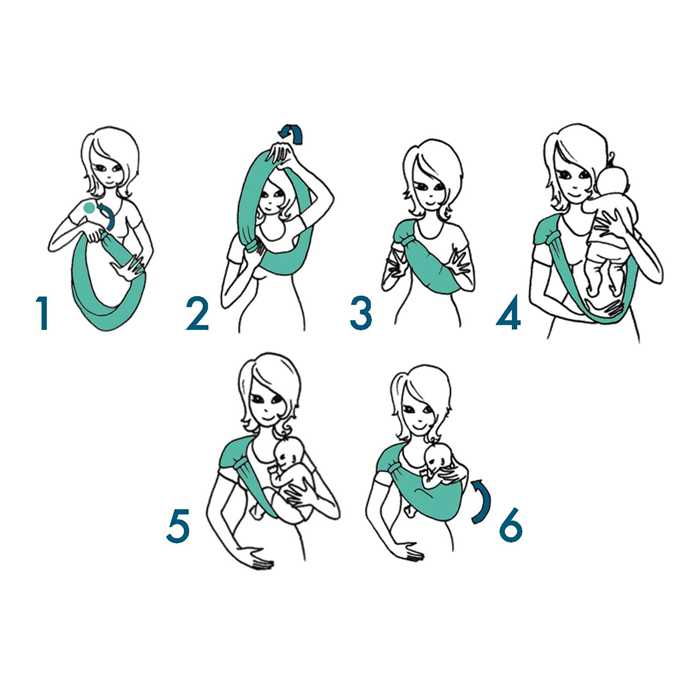 1
2
3
4
5
6